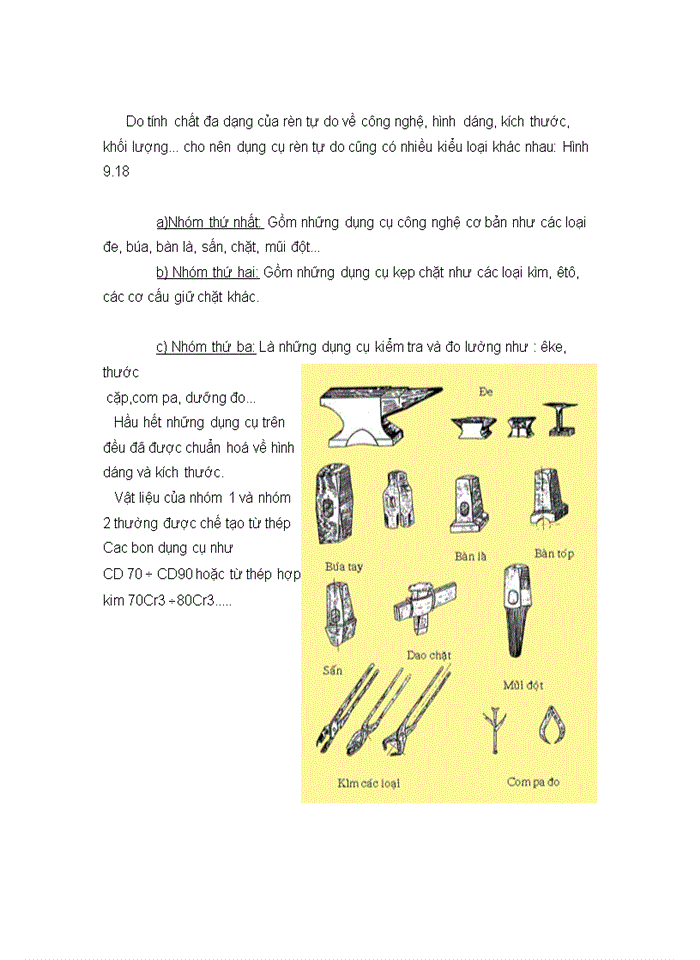 Do tính chất đa dạng của rèn tự do về công nghệ, hình dáng, kích thước, khối lượng... cho nên dụng cụ rèn tự do cũng có nhiều kiểu loại khác nhau: Hình 9.18

a)Nhóm thứ nhất: Gồm những dụng cụ công nghệ cơ bản như các loại đe, búa, bàn là, sấn, chặt, mũi đột...

b) Nhóm thứ hai: Gồm những dụng cụ kẹp chặt như các loại kìm, êtô, các cơ cấu giữ chặt khác.

c) Nhóm thứ ba: Là những dụng cụ kiểm tra và đo lường như : êke, thước cặp,com pa, dưỡng đo...

Hầu hết những dụng cụ trên đều đã được chuẩn hoá về hình dáng và kích thước.

Vật liệu của nhóm 1 và nhóm 2 thường được chế tạo từ thép Cac bon dụng cụ như CD 70 ÷ CD90 hoặc từ thép hợp kim 70Cr3 ÷80Cr3.....

Đe

Búa tay

Bàn là

Bàn tóp

Sấn

Dao chặt

Mũi đột

Kìm các loại

Com pa đo