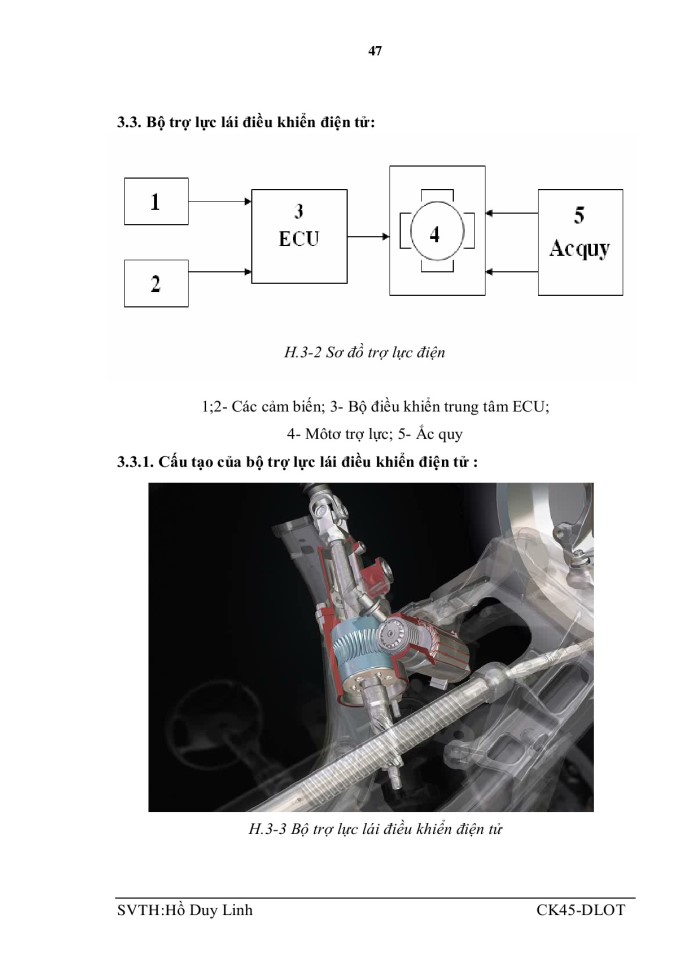 47

3.3. Bộ trợ lực lái điều khiển điện tử:

1

2

3
ECU

4

5
Acquy

H.3-2 Sơ đồ trợ lực điện

1;2- Các cảm biến; 3- Bộ điều khiển trung tâm ECU;
4- Môtơ trợ lực; 5- Ắc quy

3.3.1. Cấu tạo của bộ trợ lực lái điều khiển điện tử :

H.3-3 Bộ trợ lực lái điều khiển điện tử

SVTH:Hồ Duy Linh CK45-DLOT