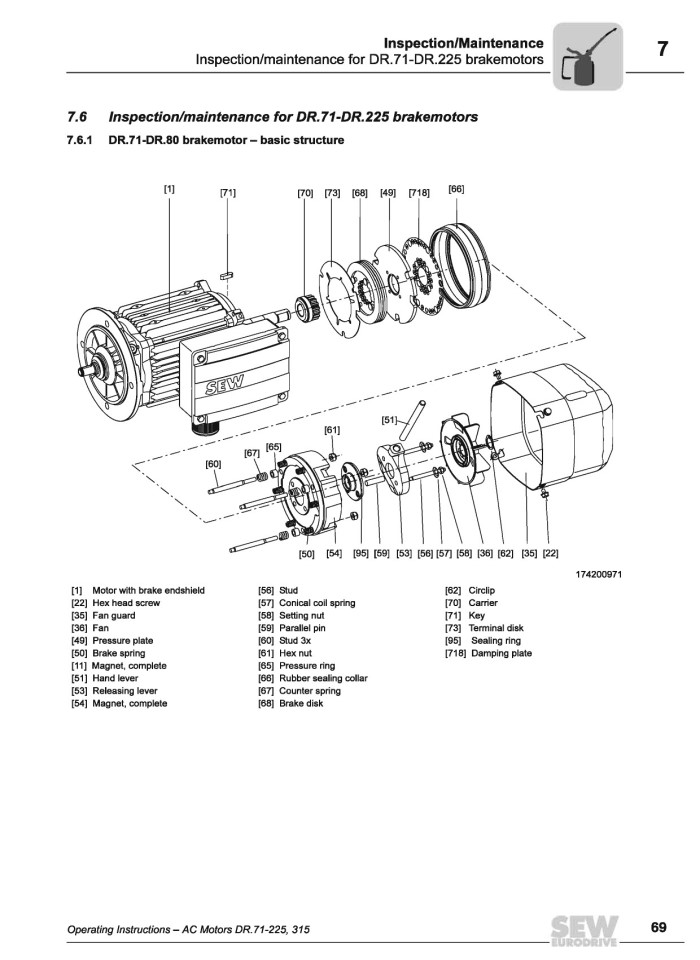 Inspection/Maintenance
Inspection/maintenance for DR.71-DR.225 brakemotors

7

7.6 Inspection/maintenance for DR.71-DR.225 brakemotors

7.6.1 DR.71-DR.80 brakemotor – basic structure

[1] [71] [70] [73] [68] [49] [718] [66]

SEW

[51] [61] [67] [65] [60]

[50] [54] [95] [59] [53] [56] [57] [58] [36] [62] [35] [22]

174200971

[1] Motor with brake endshield
[22] Hex head screw
[35] Fan guard
[36] Fan
[49] Pressure plate
[50] Brake spring
[11] Magnet, complete
[51] Hand lever
[53] Releasing lever
[54] Magnet, complete

[56] Stud
[57] Conical coil spring
[58] Setting nut
[59] Parallel pin
[60] Stud 3x
[61] Hex nut
[65] Pressure ring
[66] Rubber sealing collar
[67] Counter spring
[68] Brake disk

[62] Circlip
[70] Carrier
[71] Key
[73] Terminal disk
[95] Sealing ring
[718] Damping plate

Operating Instructions – AC Motors DR.71-225, 315

SEW EURODRIVE

69