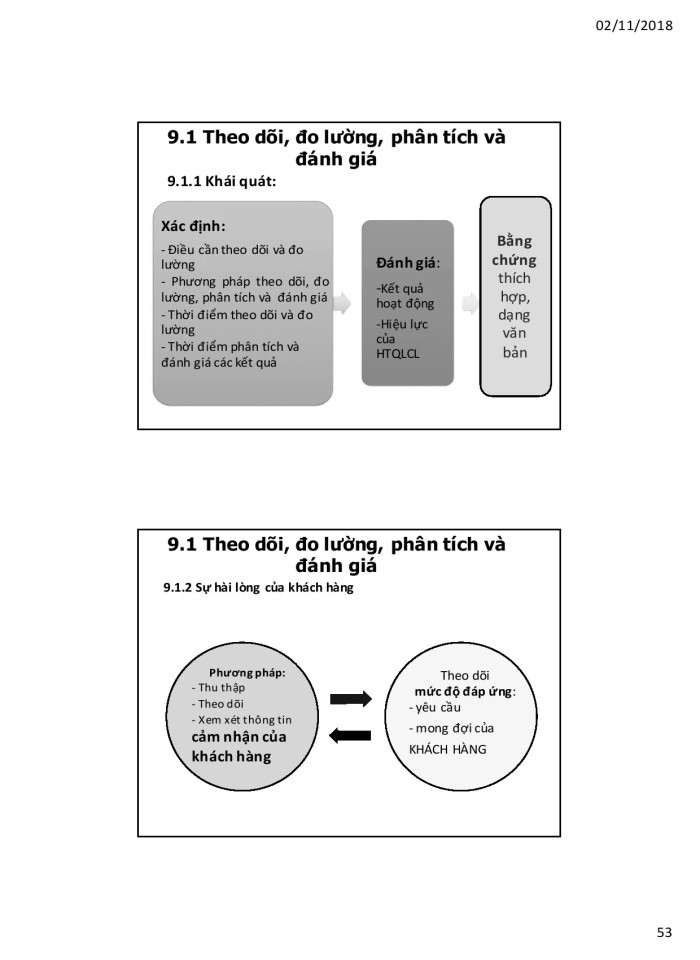 02/11/2018

9.1 Theo dõi, đo lường, phân tích và đánh giá

9.1.1 Khái quát:

Xác định:

- Điều cần theo dõi và đo lường
- Phương pháp theo dõi, đo lường, phân tích và đánh giá
- Thời điểm theo dõi và đo lường
- Thời điểm phân tích và đánh giá các kết quả

Đánh giá:

-Kết quả hoạt động

-Hiệu lực của HTQLCL

Bằng chứng thích hợp, dạng văn bản

9.1 Theo dõi, đo lường, phân tích và đánh giá

9.1.2 Sự hài lòng của khách hàng

Phương pháp:
- Thu thập
- Theo dõi
- Xem xét thông tin
cảm nhận của khách hàng

Theo dõi
mức độ đáp ứng:
- yêu cầu
- mong đợi của
KHÁCH HÀNG

53