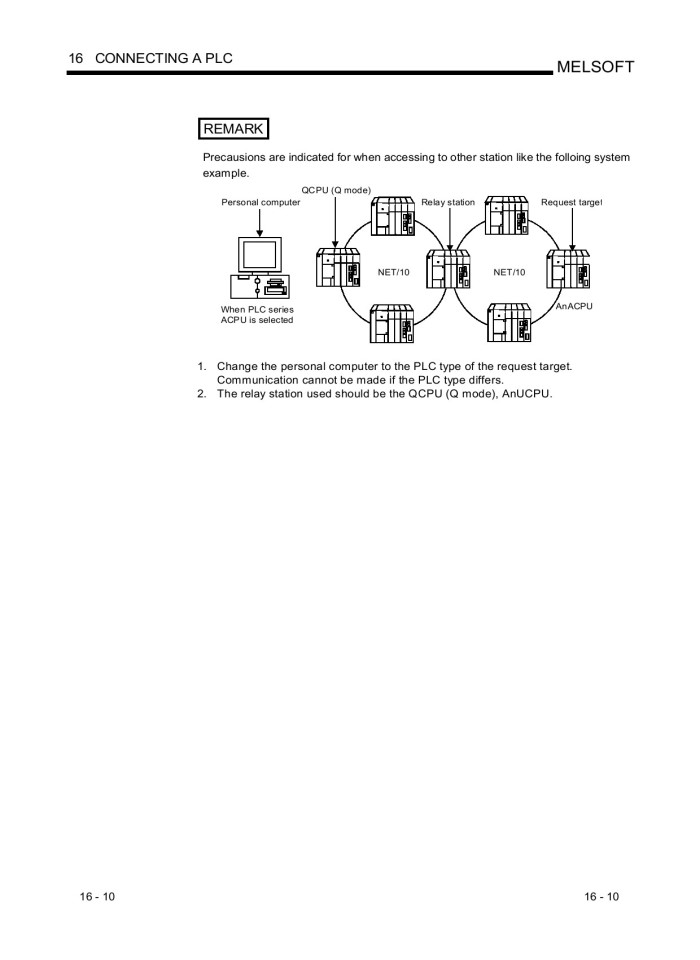 16 CONNECTING A PLC

MELSOFT

REMARK

Precausions are indicated for when accessing to other station like the folloing system example.

QCPU (Q mode)

Personal computer

Relay station

Request target

NET/10

NET/10

When PLC series ACPU is selected

AnACPU

1. Change the personal computer to the PLC type of the request target. Communication cannot be made if the PLC type differs.
2. The relay station used should be the QCPU (Q mode), AnUCPU.

16 - 10

16 - 10