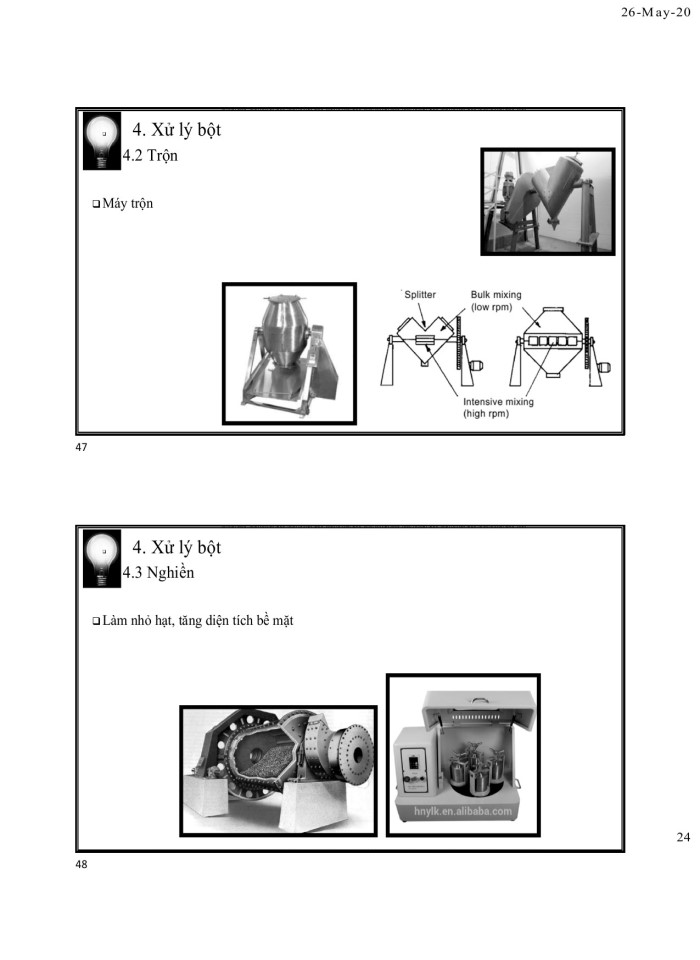 26-May-20

4. Xử lý bột
4.2 Trộn

❑ Máy trộn

Splitter
Bulk mixing (low rpm)
Intensive mixing (high rpm)

47

4. Xử lý bột
4.3 Nghiền

❑ Làm nhỏ hạt, tăng diện tích bề mặt

hnylk.en.alibaba.com

24

48