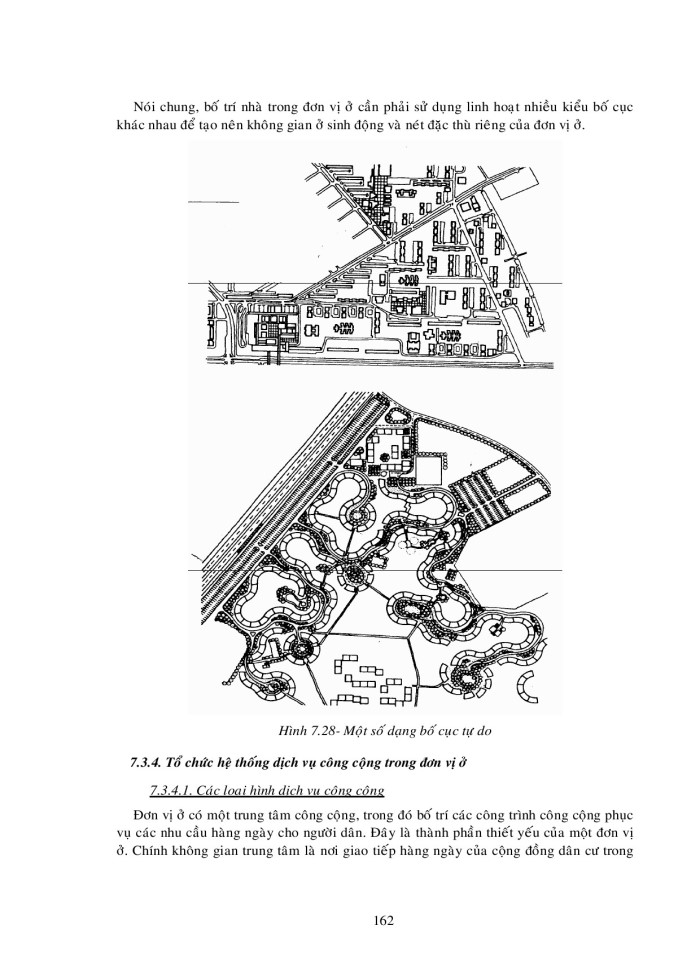 Nói chung, bố trí nhà trong đơn vị ở cần phải sử dụng linh hoạt nhiều kiểu bố cục khác nhau để tạo nên không gian ở sinh động và nét đặc thù riêng của đơn vị ở.

Hình 7.28- Một số dạng bố cục tự do

7.3.4. Tổ chức hệ thống dịch vụ công cộng trong đơn vị ở

7.3.4.1. Các loại hình dịch vụ công cộng

Đơn vị ở có một trung tâm công cộng, trong đó bố trí các công trình công cộng phục vụ các nhu cầu hàng ngày cho người dân. Đây là thành phần thiết yếu của một đơn vị ở. Chính không gian trung tâm là nơi giao tiếp hàng ngày của cộng đồng dân cư trong

162