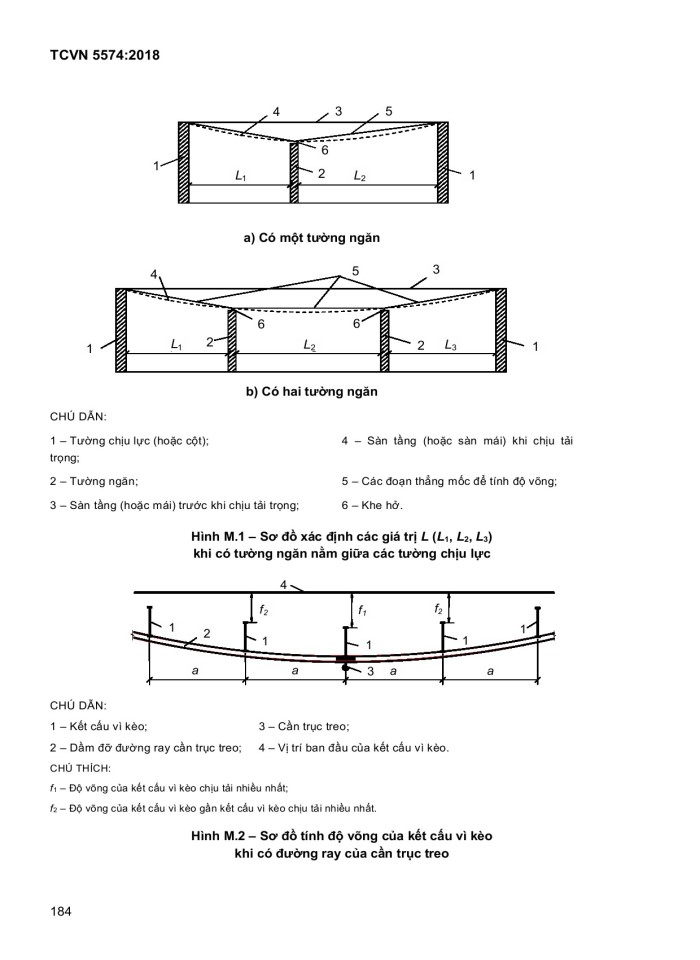 TCVN 5574:2018

4
3
5
6
1
$L_1$
2
$L_2$
1

a) Có một tường ngăn

4
5
3
6
6
1
$L_1$
2
$L_2$
2
$L_3$
1

b) Có hai tường ngăn

CHÚ DẪN:

1 – Tường chịu lực (hoặc cột);

2 – Tường ngăn;

3 – Sàn tầng (hoặc mái) trước khi chịu tải trọng;

4 – Sàn tầng (hoặc sàn mái) khi chịu tải trọng;

5 – Các đoạn thẳng mốc để tính độ võng;

6 – Khe hở.

Hình M.1 – Sơ đồ xác định các giá trị $L$ ($L_1$, $L_2$, $L_3$) khi có tường ngăn nằm giữa các tường chịu lực

4
$f_2$
$f_1$
$f_2$
1
2
1
1
1
1
a
a
3
a
a

CHÚ DẪN:

1 – Kết cấu vì kèo;

2 – Dầm đỡ đường ray cần trục treo;

3 – Cần trục treo;

4 – Vị trí ban đầu của kết cấu vì kèo.

CHÚ THÍCH:

$f_1$ – Độ võng của kết cấu vì kèo chịu tải nhiều nhất;

$f_2$ – Độ võng của kết cấu vì kèo gần kết cấu vì kèo chịu tải nhiều nhất.

Hình M.2 – Sơ đồ tính độ võng của kết cấu vì kèo khi có đường ray của cần trục treo

184