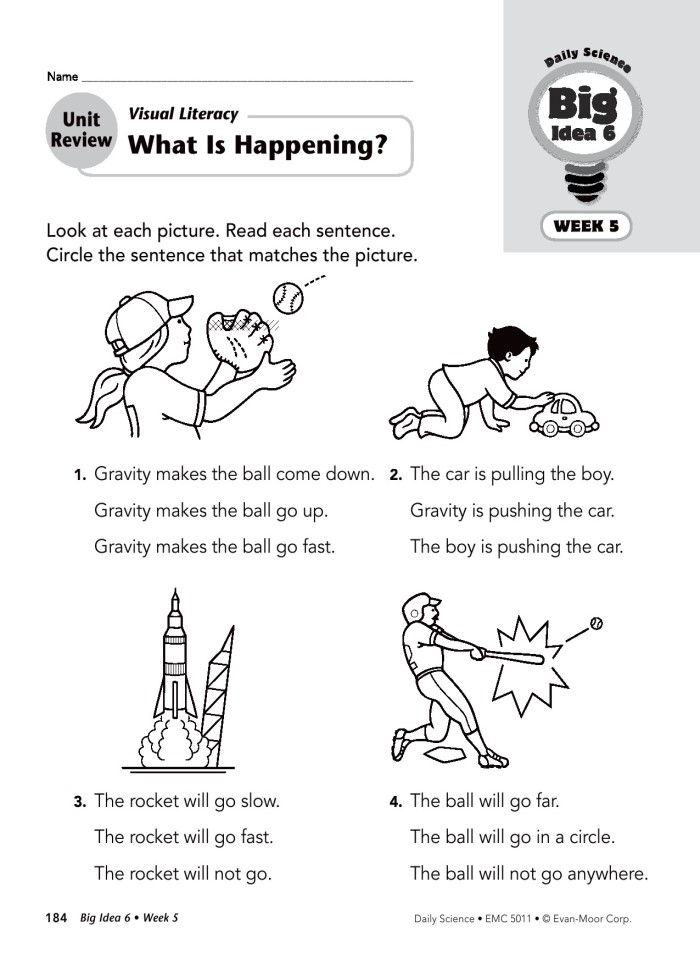 Name ___

Unit Review

Visual Literacy

What Is Happening?

Daily Science

Big Idea 6

WEEK 5

Look at each picture. Read each sentence. Circle the sentence that matches the picture.

1. Gravity makes the ball come down.
Gravity makes the ball go up.
Gravity makes the ball go fast.

2. The car is pulling the boy.
Gravity is pushing the car.
The boy is pushing the car.

3. The rocket will go slow.
The rocket will go fast.
The rocket will not go.

4. The ball will go far.
The ball will go in a circle.
The ball will not go anywhere.

184 Big Idea 6 • Week 5

Daily Science • EMC 5011 • © Evan-Moor Corp.