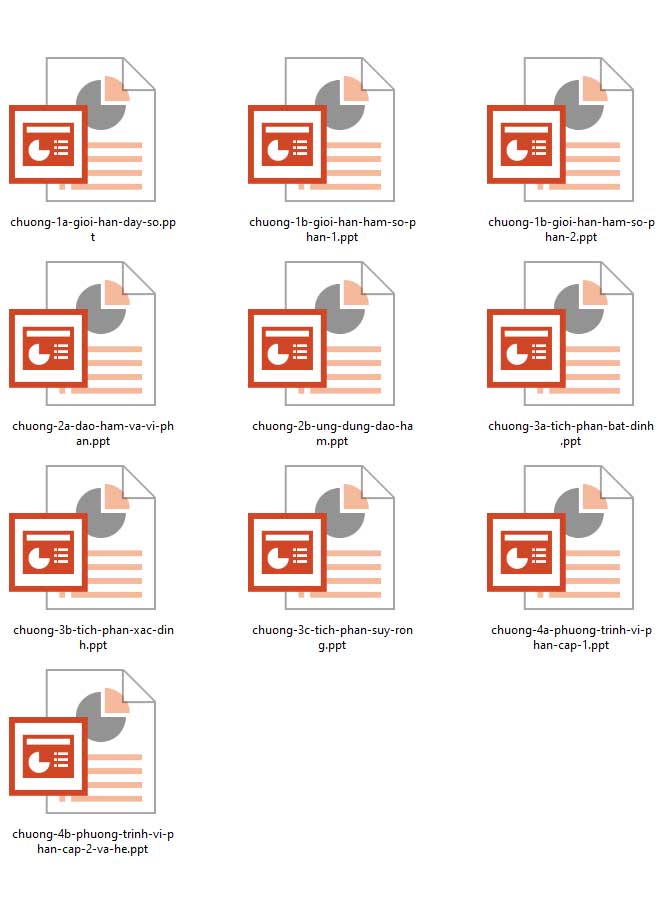 chuong-1a-gioi-han-day-so.ppt

chuong-1b-gioi-han-ham-so-phan-1.ppt

chuong-1b-gioi-han-ham-so-phan-2.ppt

chuong-2a-dao-ham-va-vi-phan.ppt

chuong-2b-ung-dung-dao-ham.ppt

chuong-3a-tich-phan-bat-dinh.ppt

chuong-3b-tich-phan-xac-dinh.ppt

chuong-3c-tich-phan-suy-rong.ppt

chuong-4a-phuong-trinh-vi-phan-cap-1.ppt

chuong-4b-phuong-trinh-vi-phan-cap-2-va-he.ppt